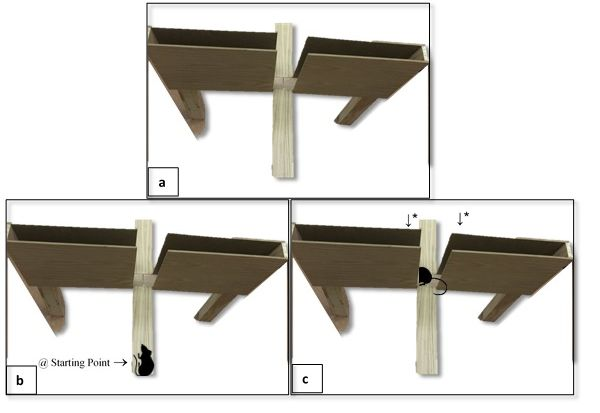 a

@ Starting Point →

b

↓*

↓*

c