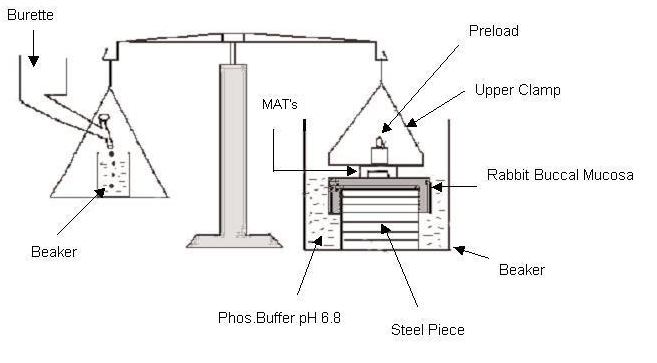 Burette

Preload

Upper Clamp

MAT's

Rabbit Buccal Mucosa

Beaker

Beaker

Phos.Buffer pH 6.8

Steel Piece