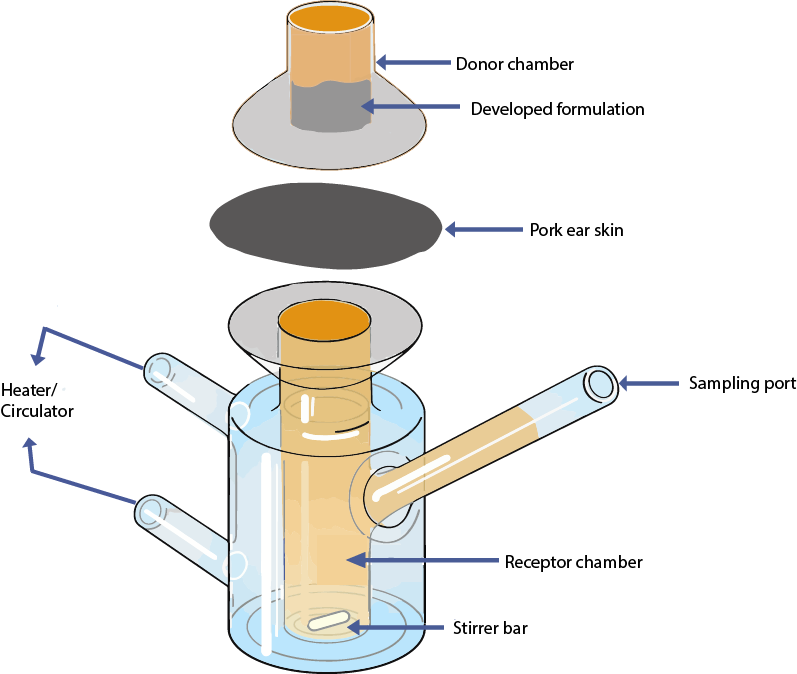 Donor chamber

Developed formulation

Pork ear skin

Heater/
Circulator

Sampling port

Receptor chamber

Stirrer bar