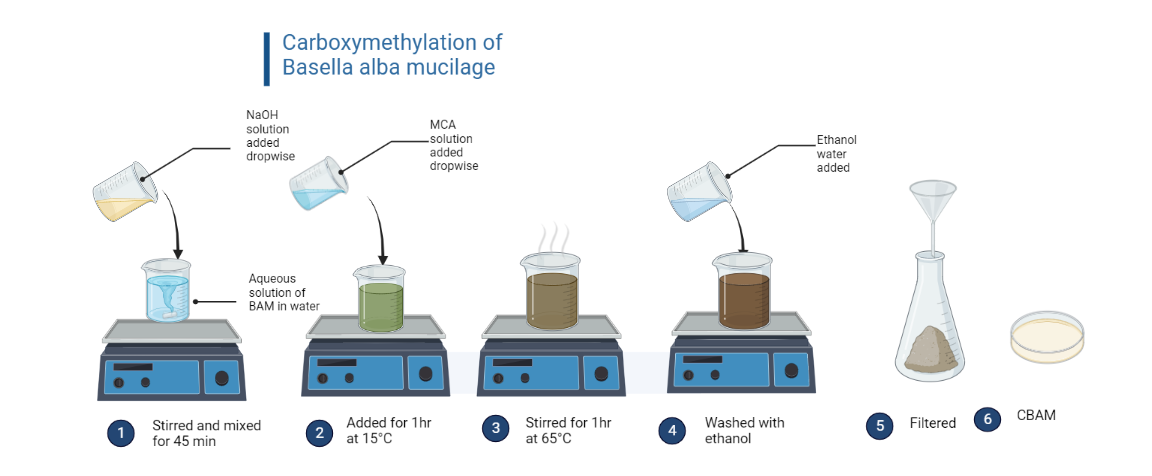 Carboxymethylation of Basella alba mucilage

NaOH solution added dropwise

MCA solution added dropwise

Ethanol water added

Aqueous solution of BAM in water

1 Stirred and mixed for 45 min

2 Added for 1hr at 15°C

3 Stirred for 1hr at 65°C

4 Washed with ethanol

5 Filtered

6 CBAM