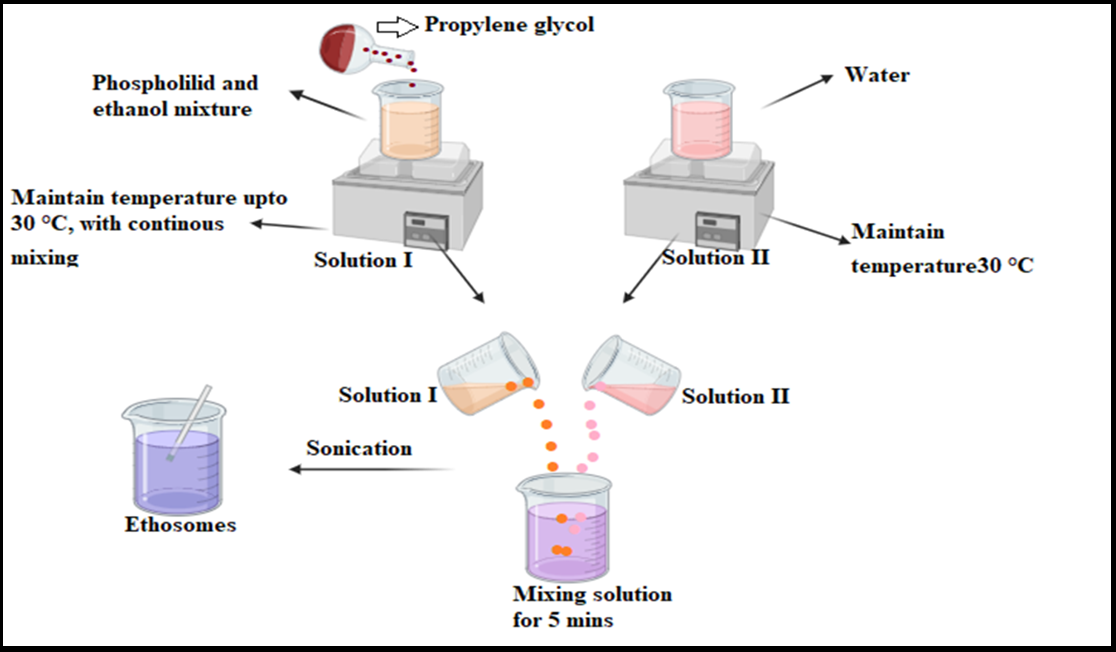 Propylene glycol

Phospholilid and ethanol mixture

Water

Maintain temperature upto 30 °C, with continous mixing

Solution I

Solution II

Maintain temperature30 °C

Solution I

Solution II

Sonication

Ethosomes

Mixing solution for 5 mins