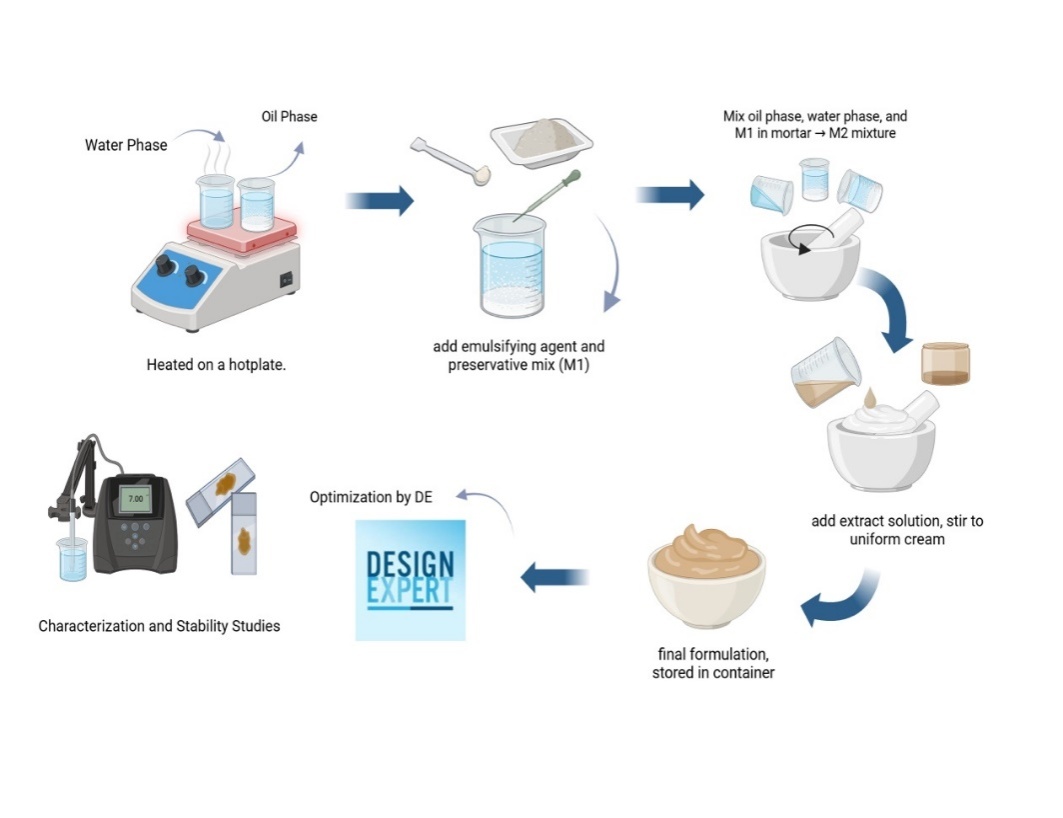 Water Phase

Oil Phase

Heated on a hotplate.

add emulsifying agent and preservative mix (M1)

Mix oil phase, water phase, and M1 in mortar → M2 mixture

add extract solution, stir to uniform cream

final formulation, stored in container

Optimization by DE

DESIGN EXPERT

7.00

Characterization and Stability Studies