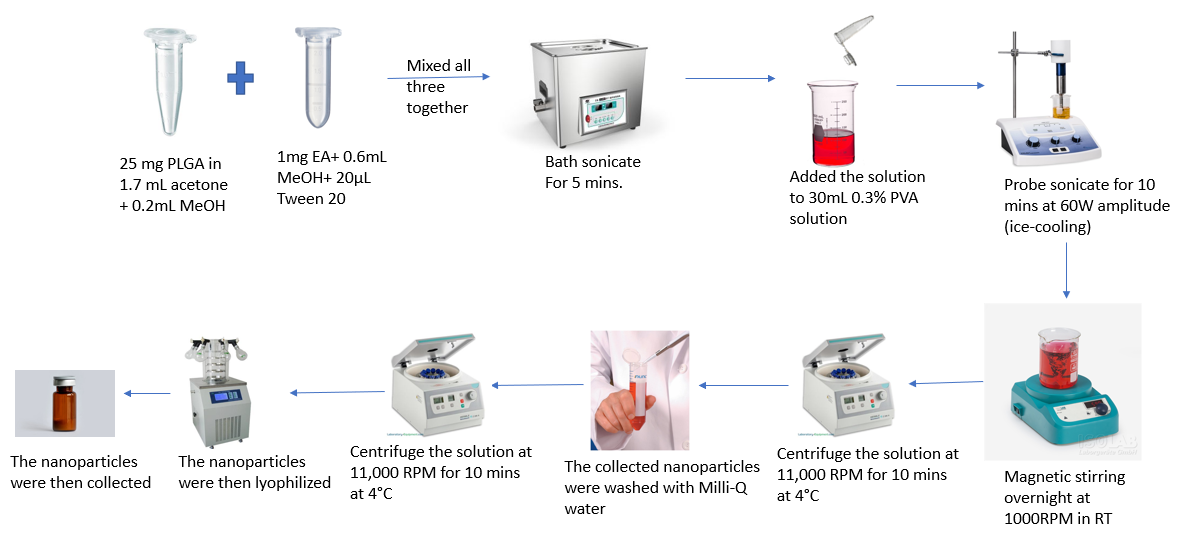 25 mg PLGA in 1.7 mL acetone + 0.2mL MeOH

1mg EA+ 0.6mL MeOH+ 20µL Tween 20

Mixed all three together

Bath sonicate For 5 mins.

Added the solution to 30mL 0.3% PVA solution

Probe sonicate for 10 mins at 60W amplitude (ice-cooling)

Magnetic stirring overnight at 1000RPM in RT

Centrifuge the solution at 11,000 RPM for 10 mins at 4°C

The collected nanoparticles were washed with Milli-Q water

Centrifuge the solution at 11,000 RPM for 10 mins at 4°C

The nanoparticles were then lyophilized

The nanoparticles were then collected