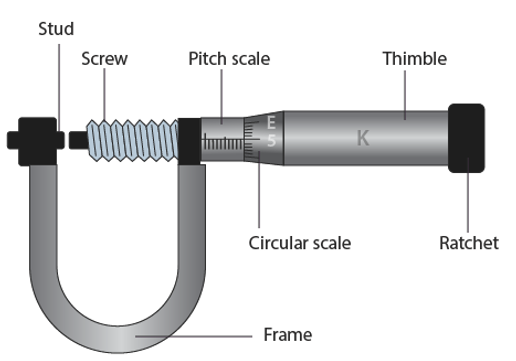 Stud
Screw
Pitch scale
Thimble
E
5
K
Circular scale
Ratchet
Frame