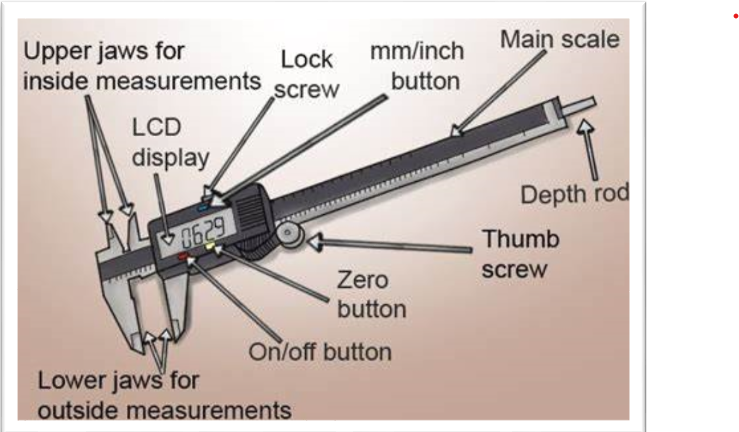 Upper jaws for inside measurements

Lock screw

mm/inch button

Main scale

LCD display

Depth rod

0629

Thumb screw

Zero button

On/off button

Lower jaws for outside measurements