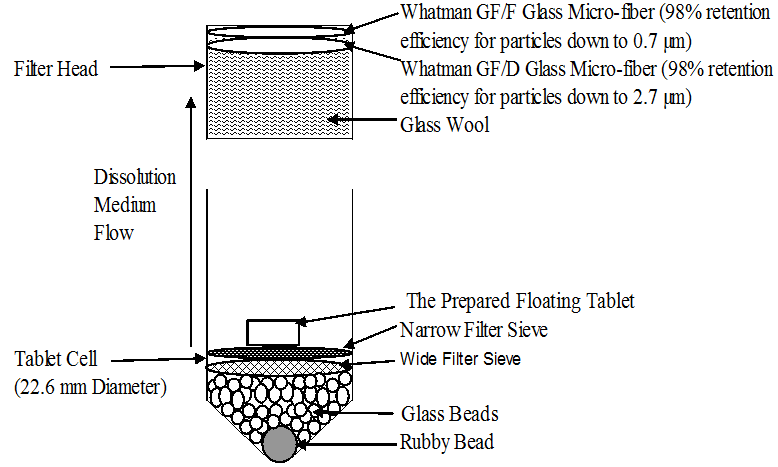 Whatman GF/F Glass Micro-fiber (98% retention efficiency for particles down to 0.7 µm)

Filter Head

Whatman GF/D Glass Micro-fiber (98% retention efficiency for particles down to 2.7 µm)

Glass Wool

Dissolution Medium Flow

The Prepared Floating Tablet

Narrow Filter Sieve

Tablet Cell (22.6 mm Diameter)

Wide Filter Sieve

Glass Beads

Rubby Bead