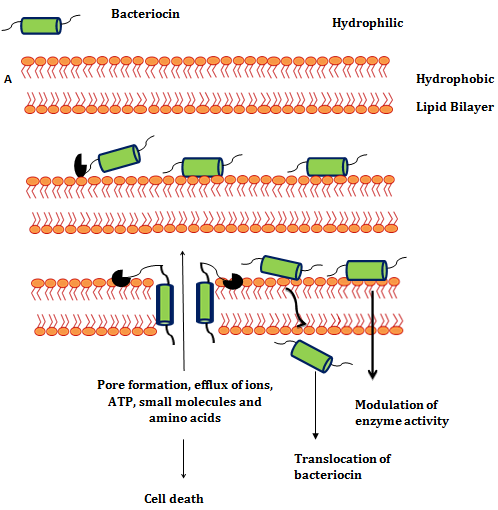 Bacteriocin

Hydrophilic

A

Hydrophobic

Lipid Bilayer

Pore formation, efflux of ions, ATP, small molecules and amino acids

Modulation of enzyme activity

Translocation of bacteriocin

Cell death